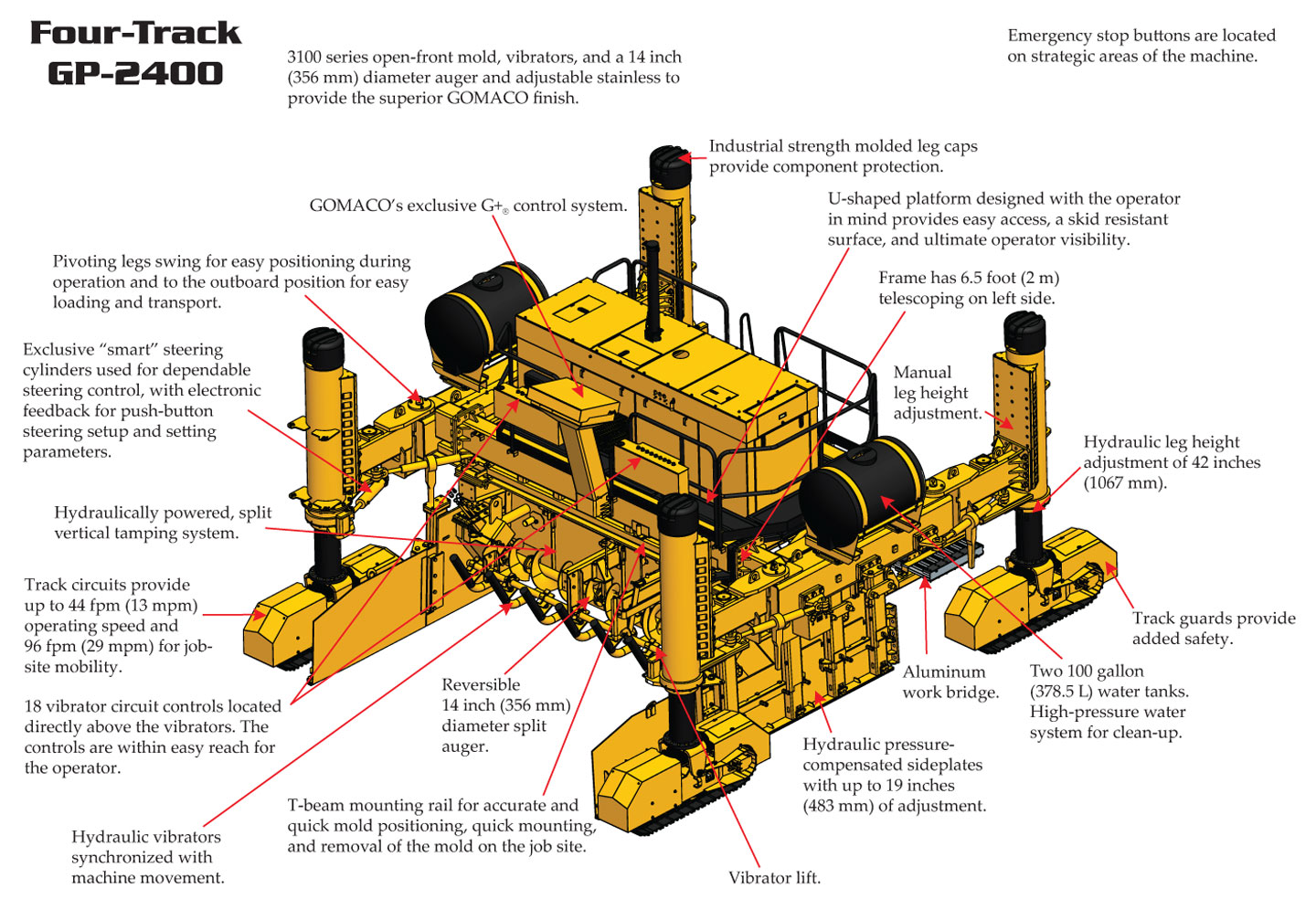 Four-Track GP-2400

3100 series open-front mold, vibrators, and a 14 inch (356 mm) diameter auger and adjustable stainless to provide the superior GOMACO finish.

Emergency stop buttons are located on strategic areas of the machine.

Industrial strength molded leg caps provide component protection.

GOMACO's exclusive G+® control system.

U-shaped platform designed with the operator in mind provides easy access, a skid resistant surface, and ultimate operator visibility.

Pivoting legs swing for easy positioning during operation and to the outboard position for easy loading and transport.

Frame has 6.5 foot (2 m) telescoping on left side.

Exclusive "smart" steering cylinders used for dependable steering control, with electronic feedback for push-button steering setup and setting parameters.

Manual leg height adjustment.

Hydraulic leg height adjustment of 42 inches (1067 mm).

Hydraulically powered, split vertical tamping system.

Track circuits provide up to 44 fpm (13 mpm) operating speed and 96 fpm (29 mpm) for job-site mobility.

Track guards provide added safety.

Aluminum work bridge.

Two 100 gallon (378.5 L) water tanks. High-pressure water system for clean-up.

Reversible 14 inch (356 mm) diameter split auger.

18 vibrator circuit controls located directly above the vibrators. The controls are within easy reach for the operator.

Hydraulic pressure-compensated sideplates with up to 19 inches (483 mm) of adjustment.

T-beam mounting rail for accurate and quick mold positioning, quick mounting, and removal of the mold on the job site.

Hydraulic vibrators synchronized with machine movement.

Vibrator lift.