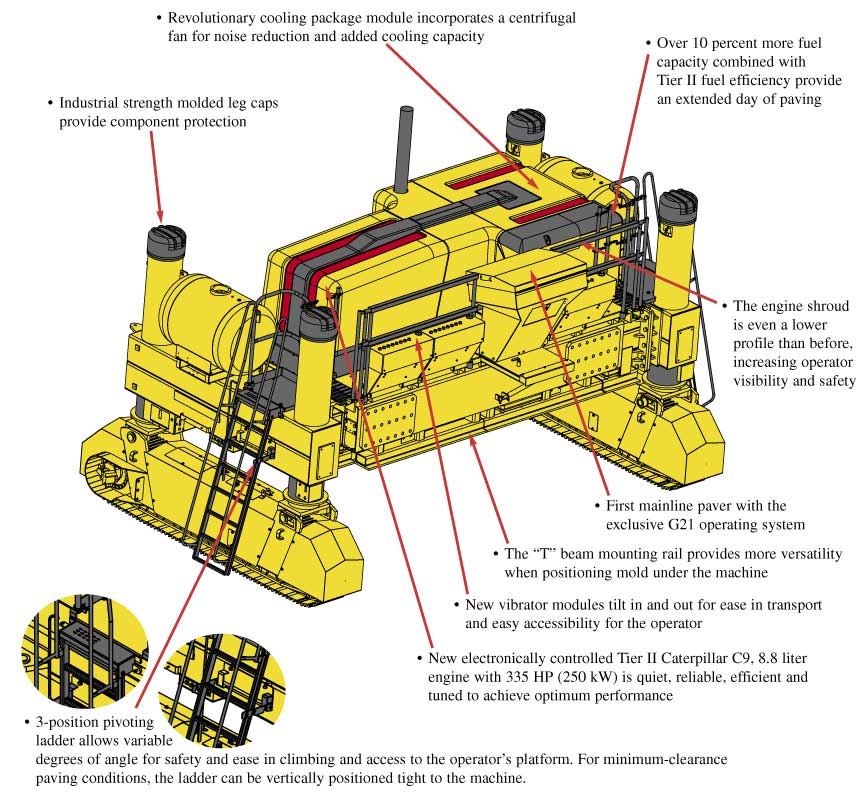 • Revolutionary cooling package module incorporates a centrifugal fan for noise reduction and added cooling capacity

• Over 10 percent more fuel capacity combined with Tier II fuel efficiency provide an extended day of paving

• Industrial strength molded leg caps provide component protection

• The engine shroud is even a lower profile than before, increasing operator visibility and safety

• First mainline paver with the exclusive G21 operating system

• The "T" beam mounting rail provides more versatility when positioning mold under the machine

• New vibrator modules tilt in and out for ease in transport and easy accessibility for the operator

• New electronically controlled Tier II Caterpillar C9, 8.8 liter engine with 335 HP (250 kW) is quiet, reliable, efficient and tuned to achieve optimum performance

• 3-position pivoting ladder allows variable degrees of angle for safety and ease in climbing and access to the operator's platform. For minimum-clearance paving conditions, the ladder can be vertically positioned tight to the machine.