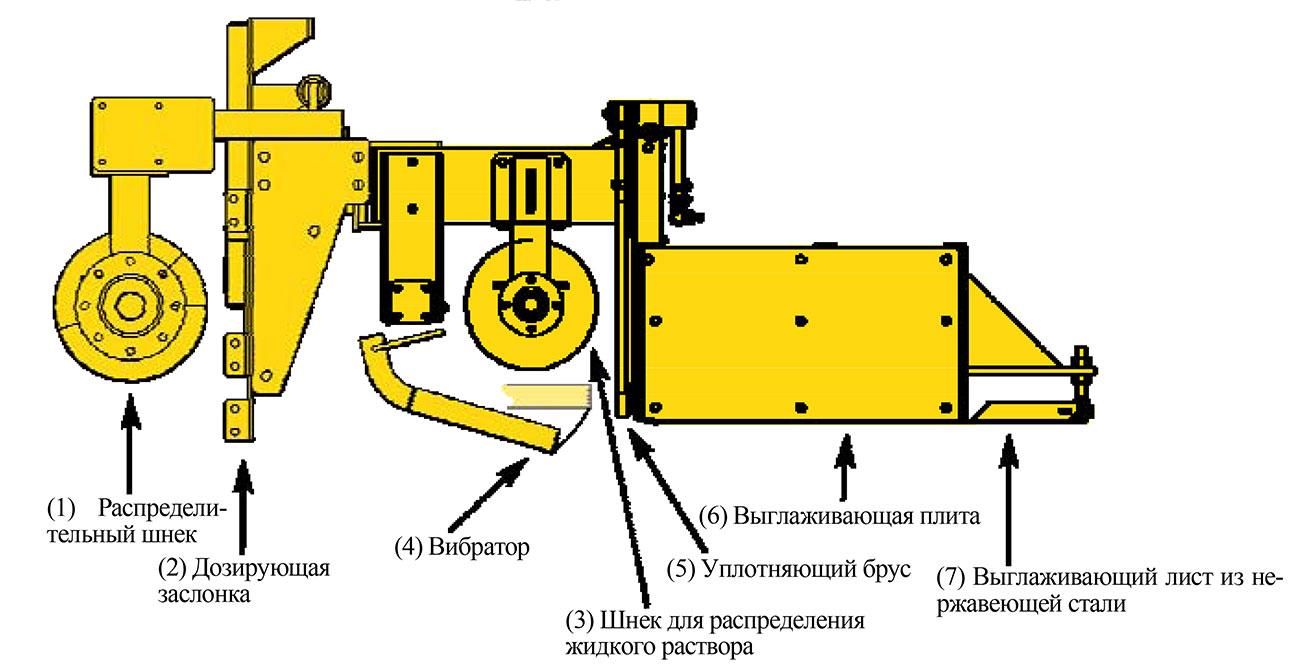 (1) Распределительный шнек

(2) Дозирующая заслонка

(4) Вибратор

(3) Шнек для распределения жидкого раствора

(5) Уплотняющий брус

(6) Выглаживающая плита

(7) Выглаживающий лист из нержавеющей стали