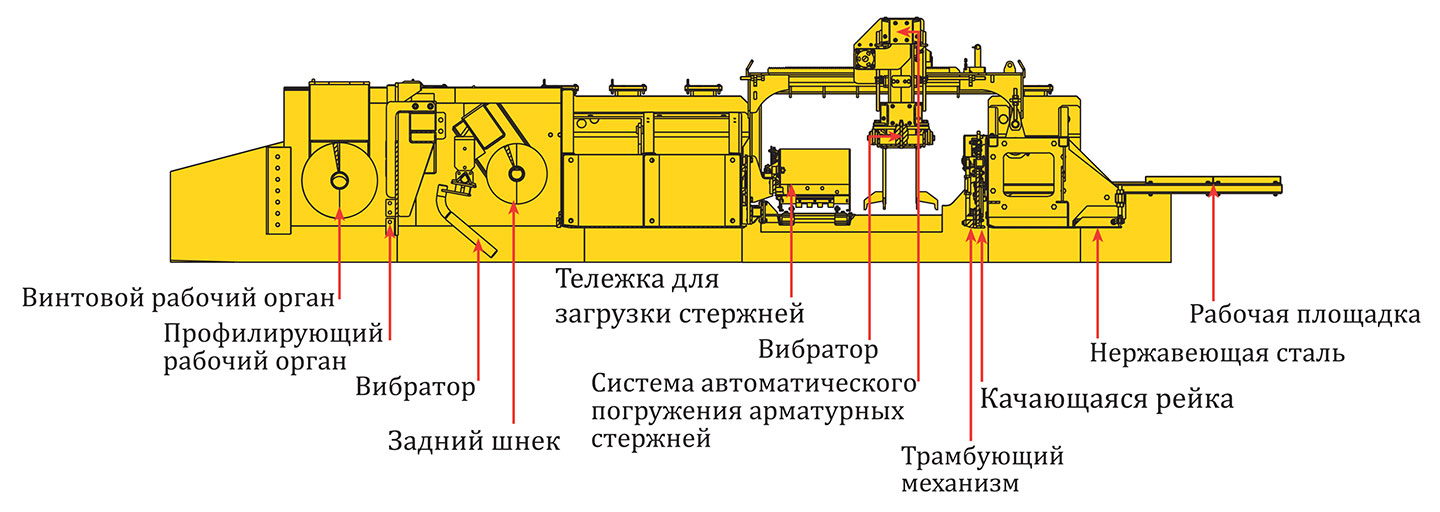 Винтовой рабочий орган

Профилирующий рабочий орган

Вибратор

Задний шнек

Тележка для загрузки стержней

Вибратор

Система автоматического погружения арматурных стержней

Трамбующий механизм

Качающаяся рейка

Нержавеющая сталь

Рабочая площадка