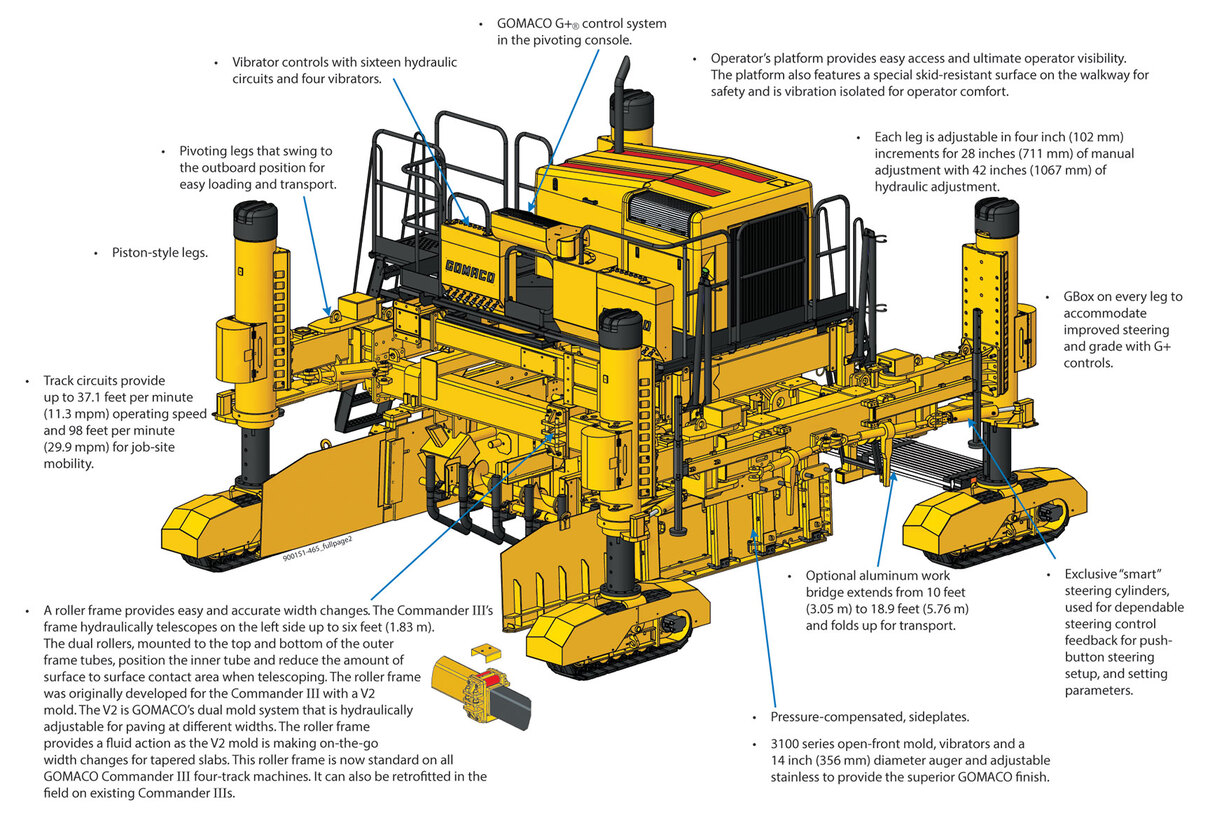 • GOMACO G+® control system in the pivoting console.

• Vibrator controls with sixteen hydraulic circuits and four vibrators.

• Operator's platform provides easy access and ultimate operator visibility. The platform also features a special skid-resistant surface on the walkway for safety and is vibration isolated for operator comfort.

• Pivoting legs that swing to the outboard position for easy loading and transport.

• Each leg is adjustable in four inch (102 mm) increments for 28 inches (711 mm) of manual adjustment with 42 inches (1067 mm) of hydraulic adjustment.

• Piston-style legs.

GOMACO

• GBox on every leg to accommodate improved steering and grade with G+ controls.

• Track circuits provide up to 37.1 feet per minute (11.3 mpm) operating speed and 98 feet per minute (29.9 mpm) for job-site mobility.

900151-465_fullpage2

• Optional aluminum work bridge extends from 10 feet (3.05 m) to 18.9 feet (5.76 m) and folds up for transport.

• Exclusive "smart" steering cylinders, used for dependable steering control feedback for push-button steering setup, and setting parameters.

• A roller frame provides easy and accurate width changes. The Commander III's frame hydraulically telescopes on the left side up to six feet (1.83 m). The dual rollers, mounted to the top and bottom of the outer frame tubes, position the inner tube and reduce the amount of surface to surface contact area when telescoping. The roller frame was originally developed for the Commander III with a V2 mold. The V2 is GOMACO's dual mold system that is hydraulically adjustable for paving at different widths. The roller frame provides a fluid action as the V2 mold is making on-the-go width changes for tapered slabs. This roller frame is now standard on all GOMACO Commander III four-track machines. It can also be retrofitted in the field on existing Commander IIIs.

• Pressure-compensated, sideplates.

• 3100 series open-front mold, vibrators and a 14 inch (356 mm) diameter auger and adjustable stainless to provide the superior GOMACO finish.