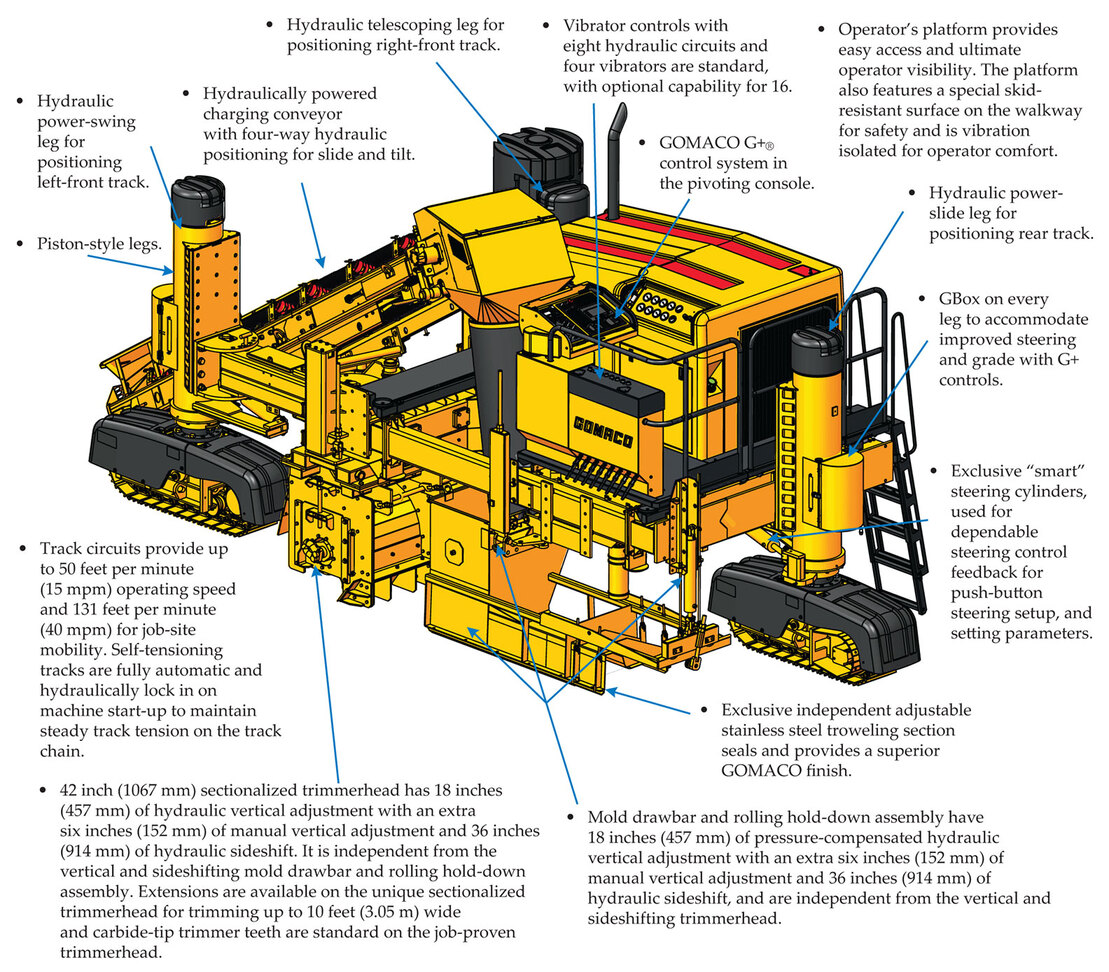 • Hydraulic power-swing leg for positioning left-front track.

• Piston-style legs.

• Hydraulically powered charging conveyor with four-way hydraulic positioning for slide and tilt.

• Hydraulic telescoping leg for positioning right-front track.

• Vibrator controls with eight hydraulic circuits and four vibrators are standard, with optional capability for 16.

• GOMACO G+® control system in the pivoting console.

• Operator's platform provides easy access and ultimate operator visibility. The platform also features a special skid-resistant surface on the walkway for safety and is vibration isolated for operator comfort.

• Hydraulic power-slide leg for positioning rear track.

• GBox on every leg to accommodate improved steering and grade with G+ controls.

• Exclusive "smart" steering cylinders, used for dependable steering control feedback for push-button steering setup, and setting parameters.

GOMACO

• Track circuits provide up to 50 feet per minute (15 mpm) operating speed and 131 feet per minute (40 mpm) for job-site mobility. Self-tensioning tracks are fully automatic and hydraulically lock in on machine start-up to maintain steady track tension on the track chain.

• Exclusive independent adjustable stainless steel troweling section seals and provides a superior GOMACO finish.

• 42 inch (1067 mm) sectionalized trimmerhead has 18 inches (457 mm) of hydraulic vertical adjustment with an extra six inches (152 mm) of manual vertical adjustment and 36 inches (914 mm) of hydraulic sideshift. It is independent from the vertical and sideshifting mold drawbar and rolling hold-down assembly. Extensions are available on the unique sectionalized trimmerhead for trimming up to 10 feet (3.05 m) wide and carbide-tip trimmer teeth are standard on the job-proven trimmerhead.

• Mold drawbar and rolling hold-down assembly have 18 inches (457 mm) of pressure-compensated hydraulic vertical adjustment with an extra six inches (152 mm) of manual vertical adjustment and 36 inches (914 mm) of hydraulic sideshift, and are independent from the vertical and sideshifting trimmerhead.