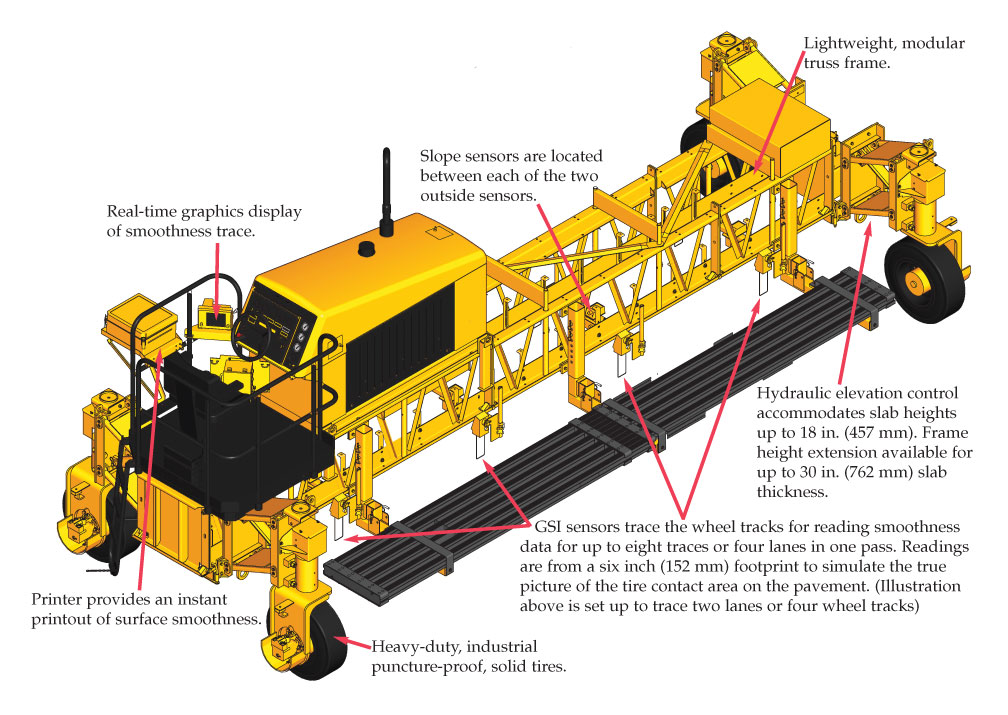 Lightweight, modular truss frame.

Slope sensors are located between each of the two outside sensors.

Real-time graphics display of smoothness trace.

Hydraulic elevation control accommodates slab heights up to 18 in. (457 mm). Frame height extension available for up to 30 in. (762 mm) slab thickness.

GSI sensors trace the wheel tracks for reading smoothness data for up to eight traces or four lanes in one pass. Readings are from a six inch (152 mm) footprint to simulate the true picture of the tire contact area on the pavement. (Illustration above is set up to trace two lanes or four wheel tracks)

Printer provides an instant printout of surface smoothness.

Heavy-duty, industrial puncture-proof, solid tires.